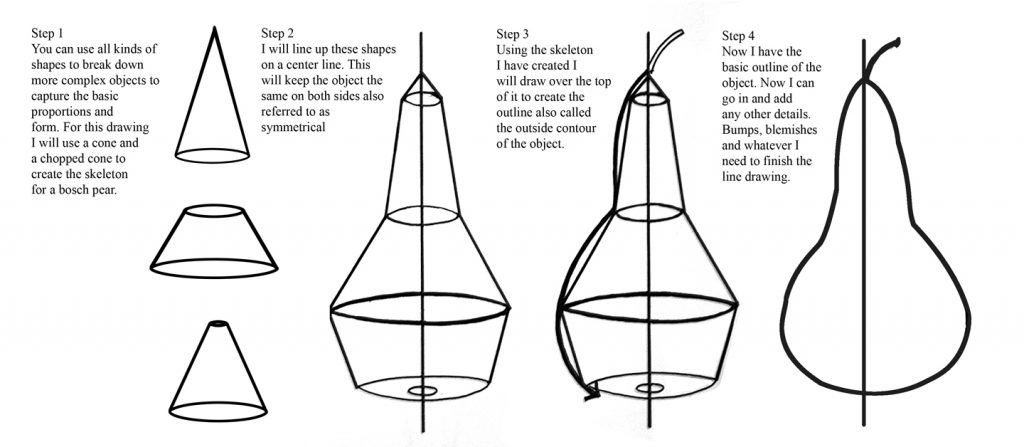 Step 1
You can use all kinds of shapes to break down more complex objects to capture the basic proportions and form. For this drawing I will use a cone and a chopped cone to create the skeleton for a bosch pear.

Step 2
I will line up these shapes on a center line. This will keep the object the same on both sides also referred to as symmetrical

Step 3
Using the skeleton I have created I will draw over the top of it to create the outline also called the outside contour of the object.

Step 4
Now I have the basic outline of the object. Now I can go in and add any other details. Bumps, blemishes and whatever I need to finish the line drawing.